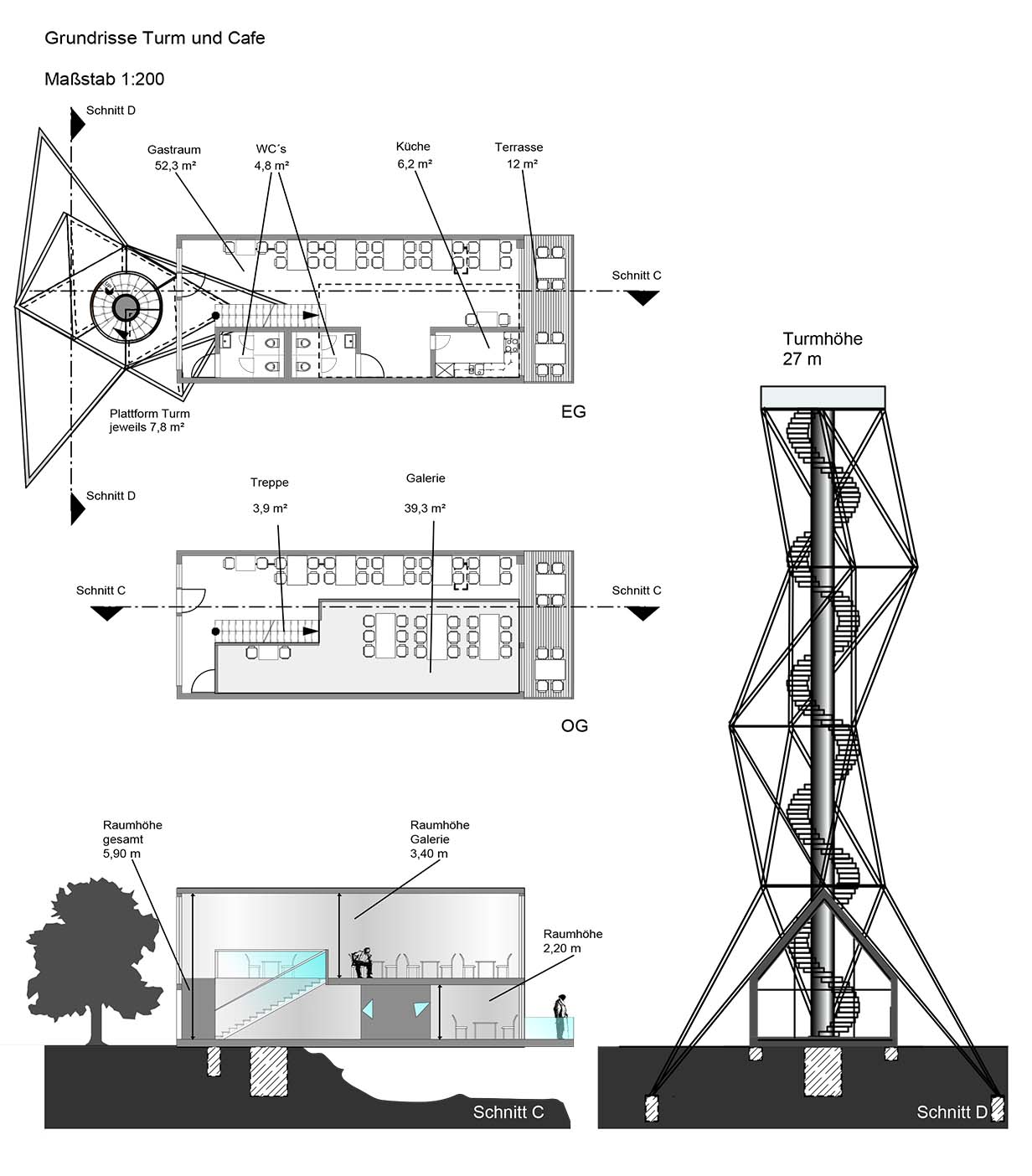 Grundrisse Turm und Cafe

Maßstab 1:200

Schnitt D

Gastraum
52,3 m²

WC´s
4,8 m²

Küche
6,2 m²

Terrasse
12 m²

Schnitt C

Plattform Turm
jeweils 7,8 m²

EG

Schnitt D

Treppe
3,9 m²

Galerie
39,3 m²

Schnitt C

Schnitt C

OG

Turmhöhe
27 m

Raumhöhe
gesamt
5,90 m

Raumhöhe
Galerie
3,40 m

Raumhöhe
2,20 m

Schnitt C

Schnitt D